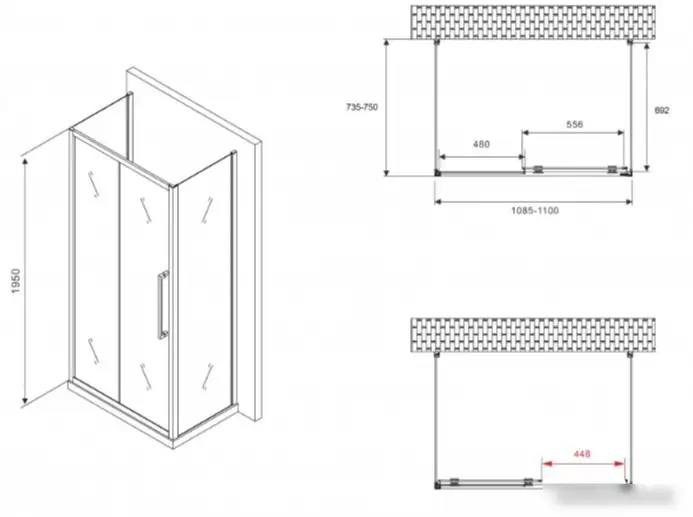 1950

735-750

692

556

480

1085-1100

448