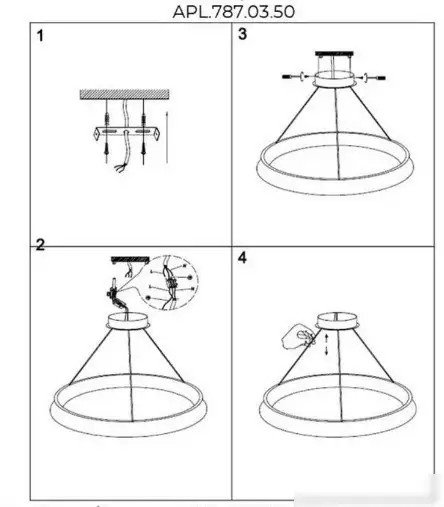 APL.787.03.50

1

3

2

4