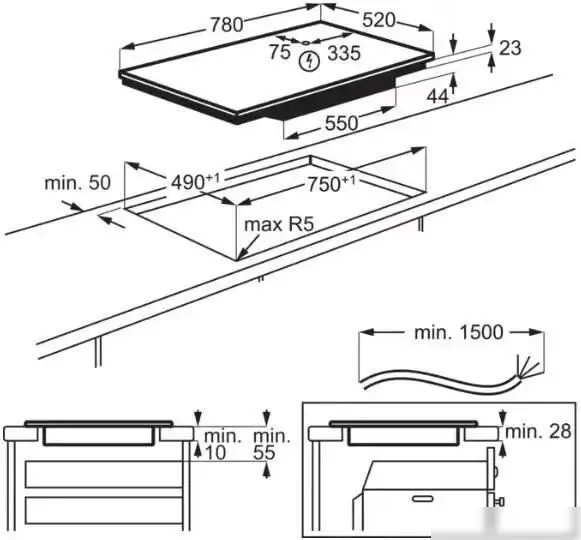 780
520
75
335
23
44
550
min. 50
$490^{+1}$
$750^{+1}$
max R5
min. 1500
min. 10
min. 55
min. 28