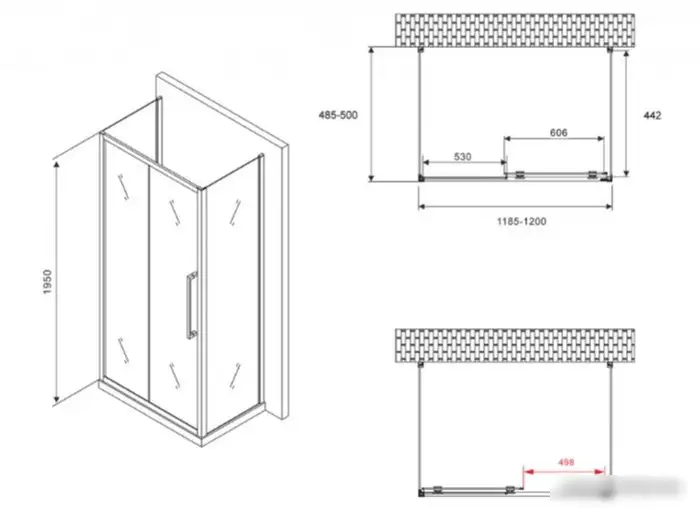 1950

485-500

442

606

530

1185-1200

498