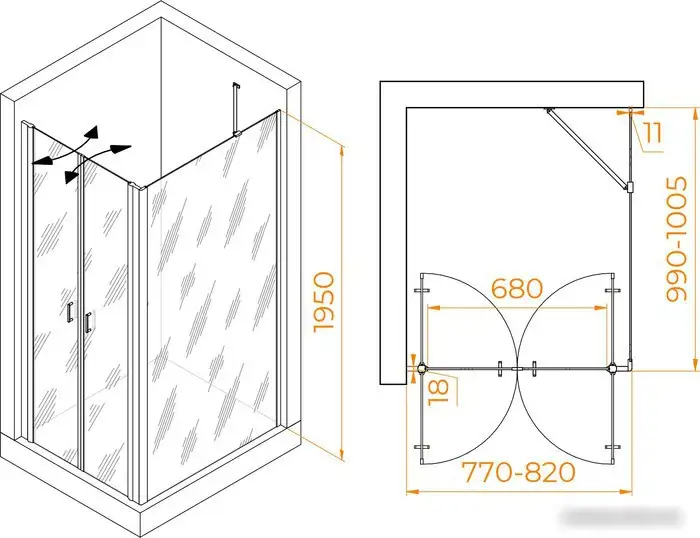 1950

11

990-1005

680

18

770-820