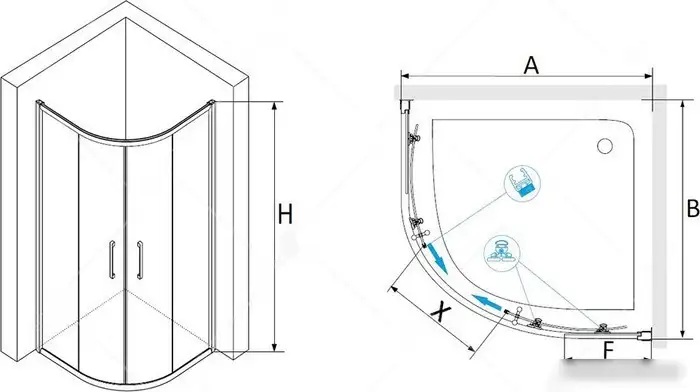 H

A

B

X

F