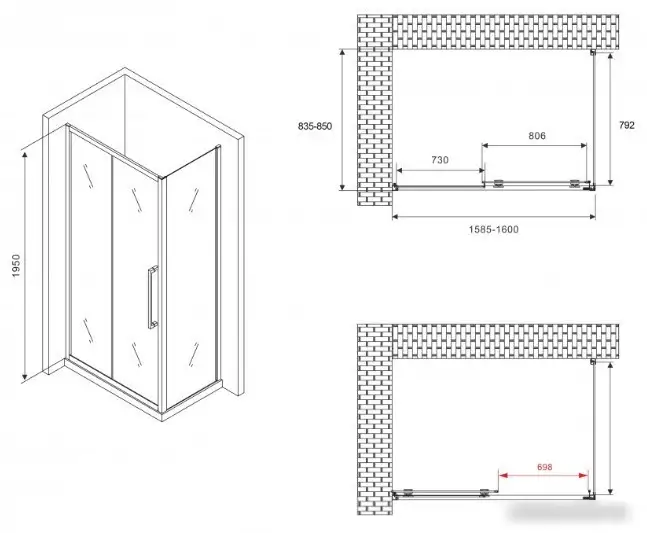 1950

835-850

730

806

792

1585-1600

698