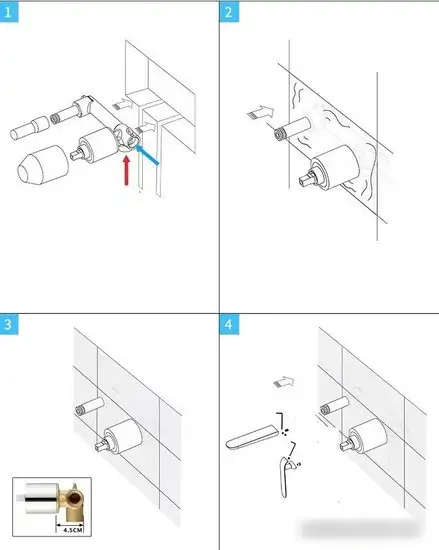 1

2

3

4.5CM

4