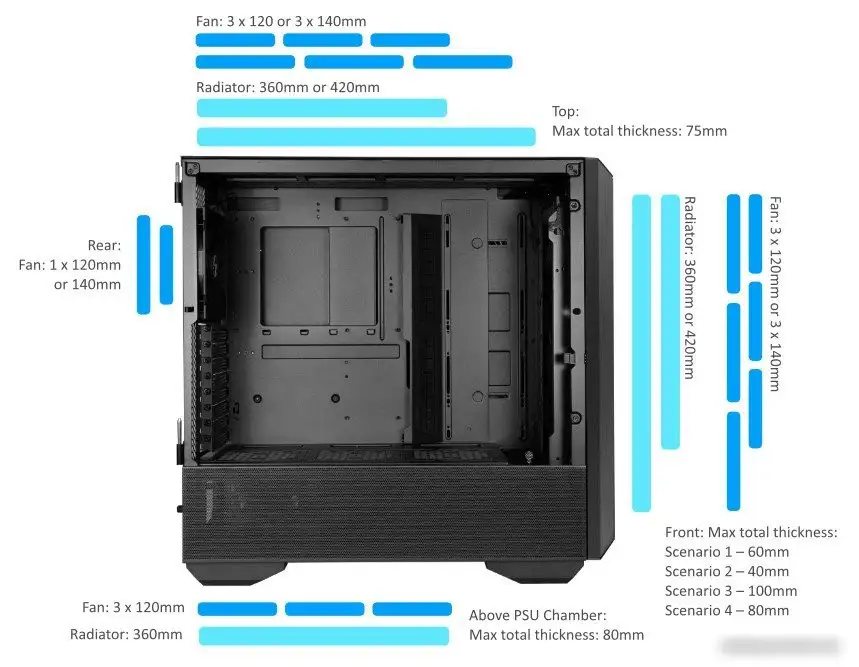 Fan: 3 x 120 or 3 x 140mm

Radiator: 360mm or 420mm

Top:
Max total thickness: 75mm

Rear:
Fan: 1 x 120mm
or 140mm

Radiator: 360mm or 420mm

Fan: 3 x 120mm or 3 x 140mm

Front: Max total thickness:
Scenario 1 – 60mm
Scenario 2 – 40mm
Scenario 3 – 100mm
Scenario 4 – 80mm

Fan: 3 x 120mm

Radiator: 360mm

Above PSU Chamber:
Max total thickness: 80mm