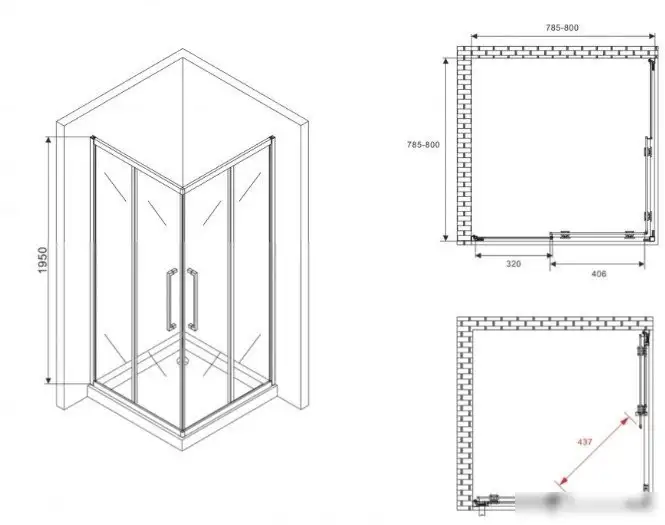 1950

785-800

785-800

320

406

437