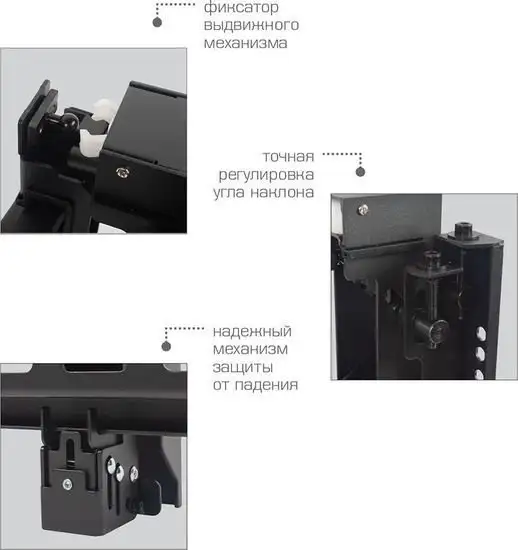 фиксатор выдвижного механизма

точная регулировка угла наклона

надежный механизм защиты от падения