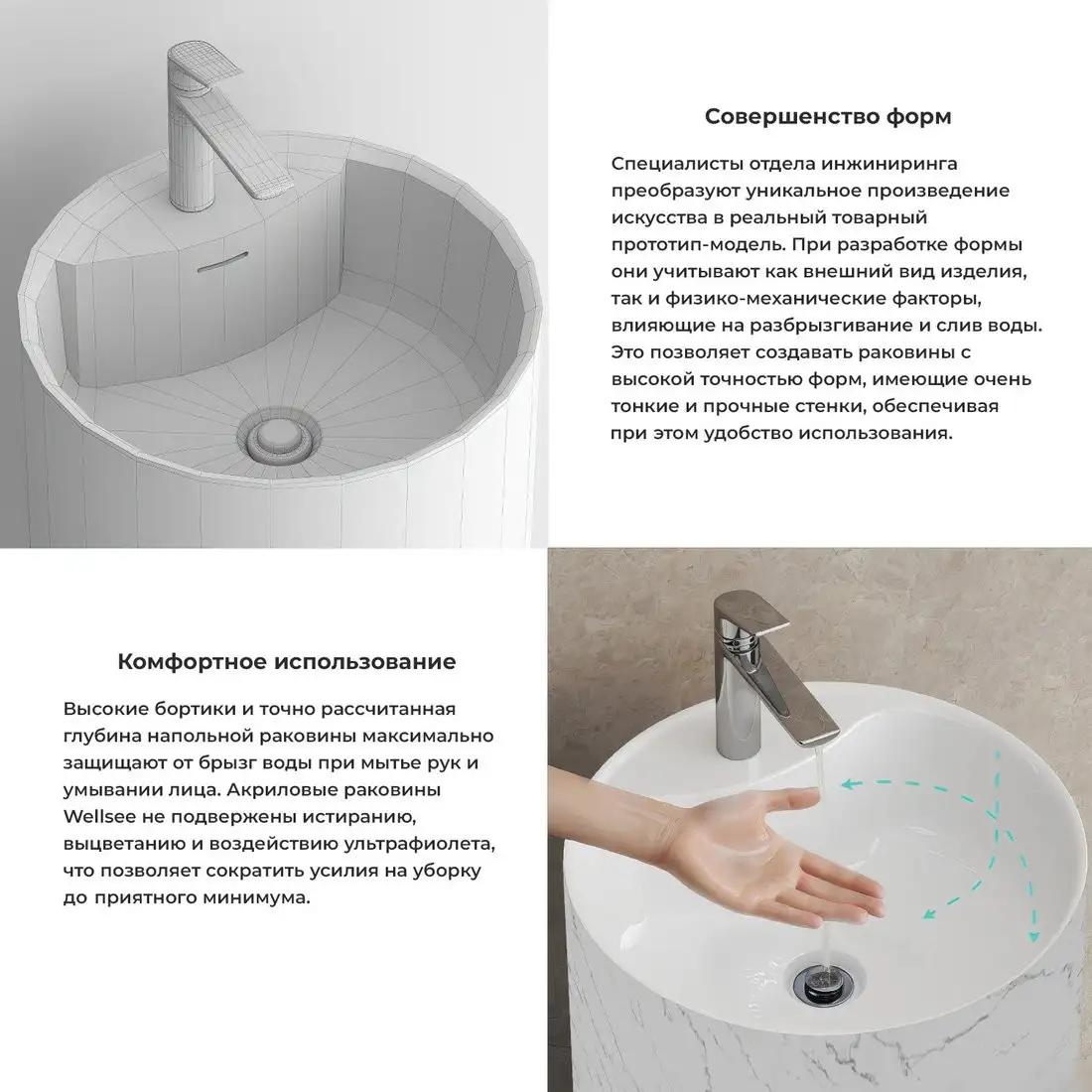 Совершенство форм

Специалисты отдела инжиниринга преобразуют уникальное произведение искусства в реальный товарный прототип-модель. При разработке формы они учитывают как внешний вид изделия, так и физико-механические факторы, влияющие на разбрызгивание и слив воды. Это позволяет создавать раковины с высокой точностью форм, имеющие очень тонкие и прочные стенки, обеспечивая при этом удобство использования.

Комфортное использование

Высокие бортики и точно рассчитанная глубина напольной раковины максимально защищают от брызг воды при мытье рук и умывании лица. Акриловые раковины Wellsee не подвержены истиранию, выцветанию и воздействию ультрафиолета, что позволяет сократить усилия на уборку до приятного минимума.