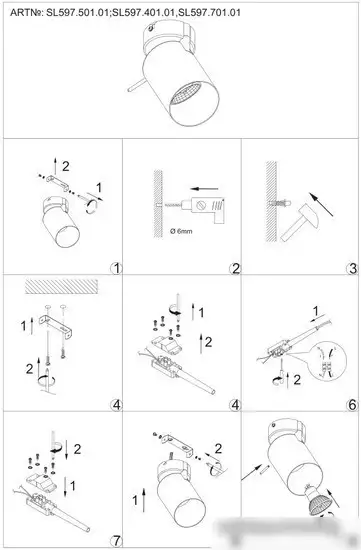 ARTNº: SL597.501.01;SL597.401.01,SL597.701.01

2
1
1

Ø 6mm
2

3

1
2
4

1
2
4

1
2
6

2
1
7

2
1