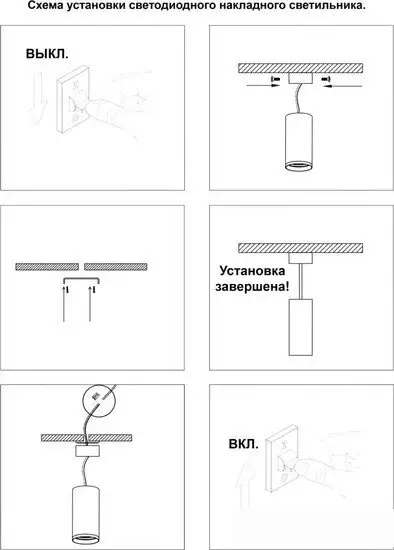 Схема установки светодиодного накладного светильника.

ВЫКЛ.

Установка завершена!

ВКЛ.