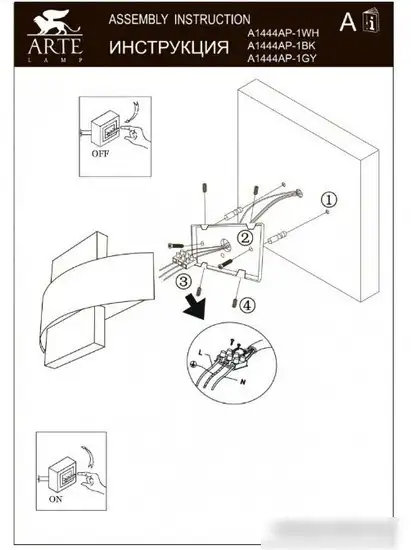 ARTE
LAMP
ASSEMBLY INSTRUCTION
ИНСТРУКЦИЯ
A1444AP-1WH
A1444AP-1BK
A1444AP-1GY
A

OFF

①
②
③
④

L
N

ON