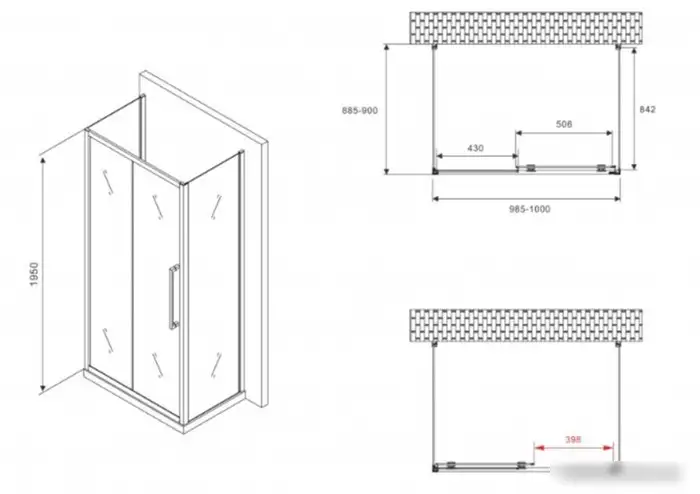 1950

885-900

842

506

430

985-1000

398