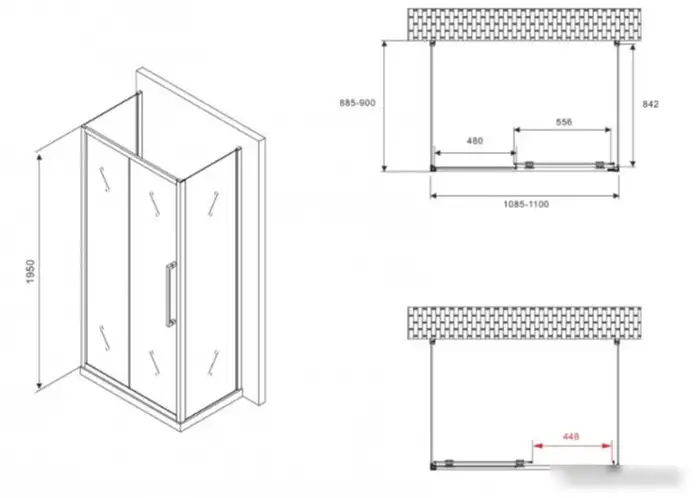 1950

885-900

842

556

480

1085-1100

448