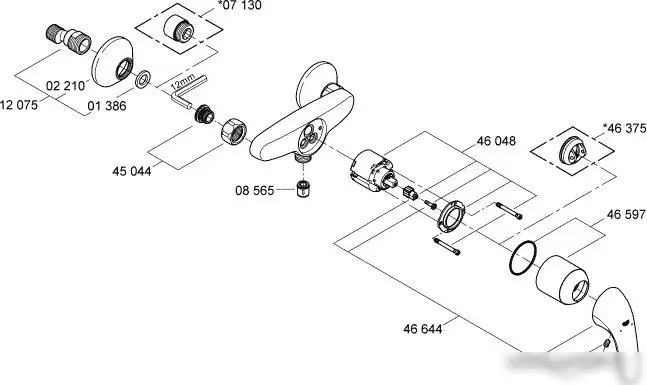 *07 130

02 210

12 075

01 386

12mm

45 044

08 565

46 048

*46 375

46 597

46 644