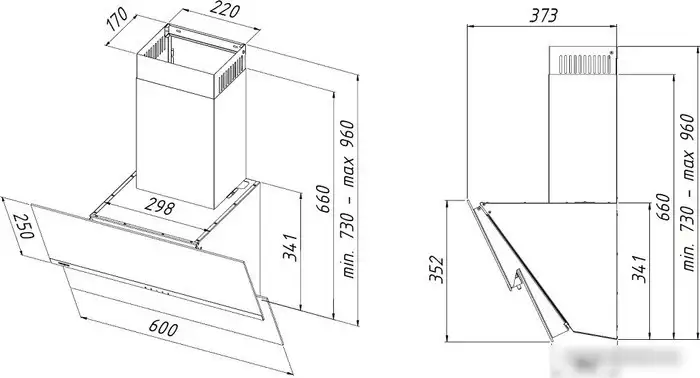 170
220
298
250
600
341
660
min. 730 – max 960
373
352
341
660
min. 730 – max 960