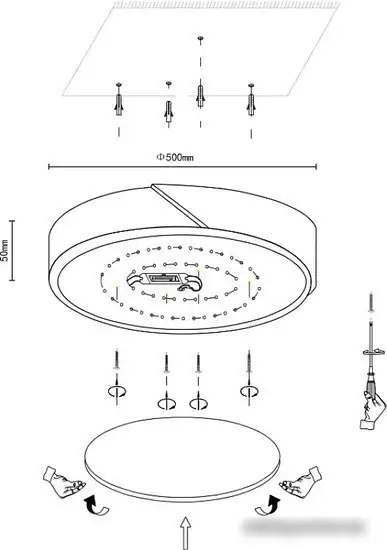 Φ500mm

50mm