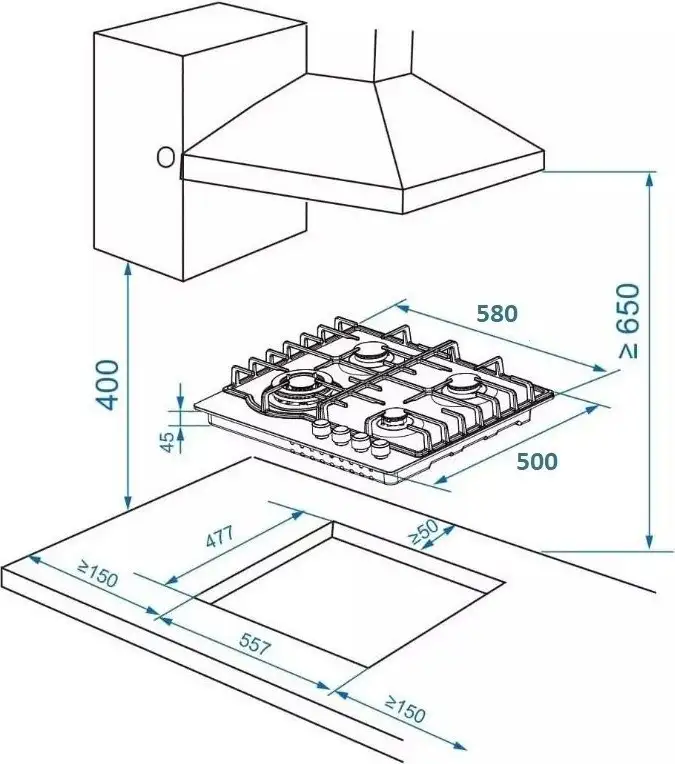 580
≥ 650
400
45
500
477
≥50
≥150
557
≥150