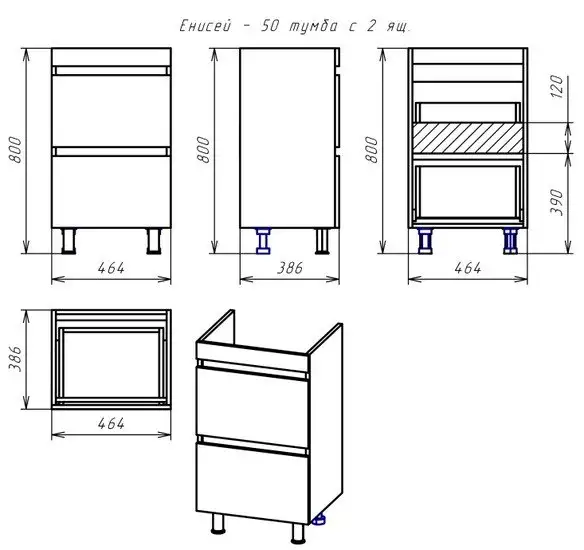 Енисей - 50 тумба с 2 ящ.

800

464

800

386

800

120

390

464

386

464