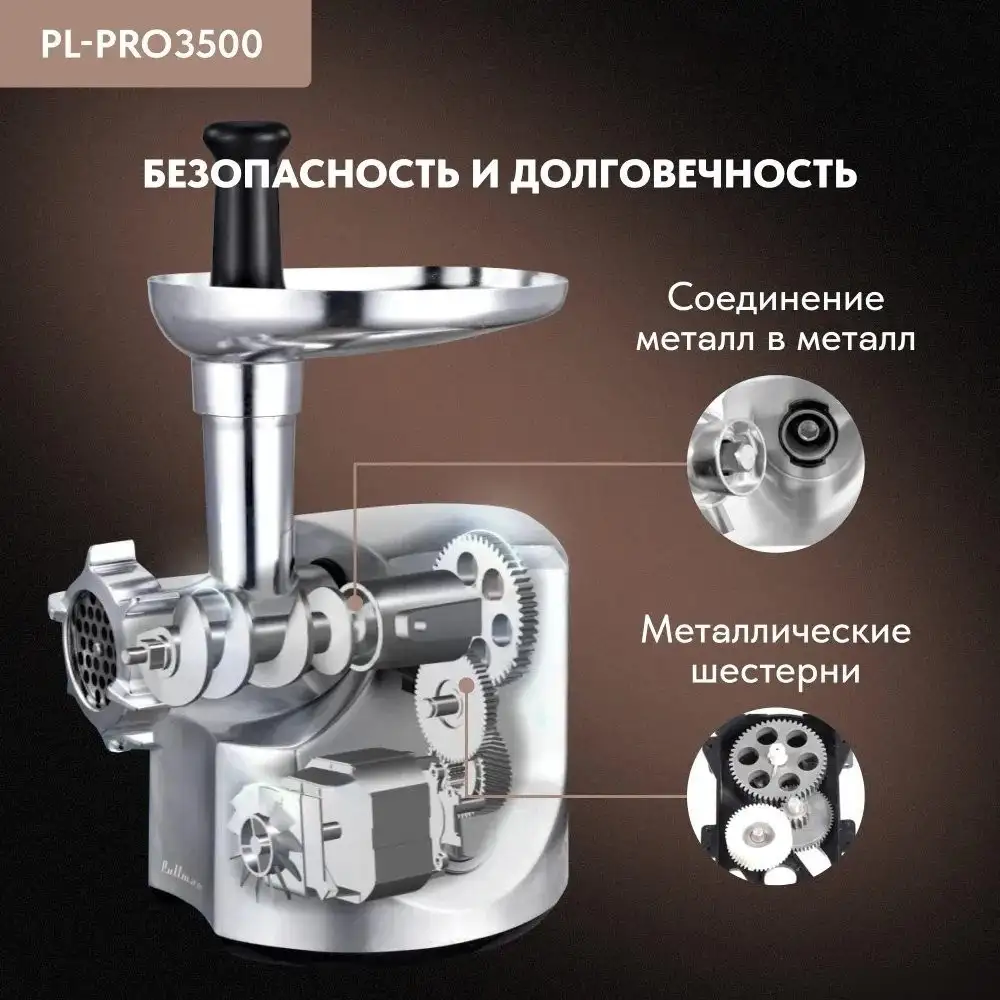 PL-PRO3500

БЕЗОПАСНОСТЬ И ДОЛГОВЕЧНОСТЬ

Соединение металл в металл

Металлические шестерни

Pullman