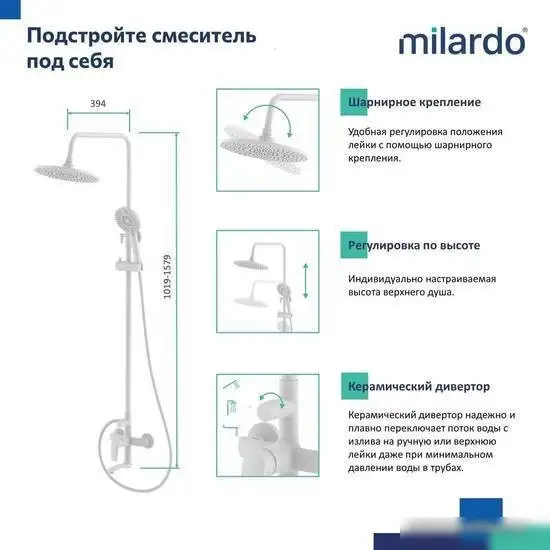 Подстройте смеситель под себя

milardo

394

1019-1579

Шарнирное крепление

Удобная регулировка положения лейки с помощью шарнирного крепления.

Регулировка по высоте

Индивидуально настраиваемая высота верхнего душа.

Керамический дивертор

Керамический дивертор надежно и плавно переключает поток воды с излива на ручную или верхнюю лейки даже при минимальном давлении воды в трубах.