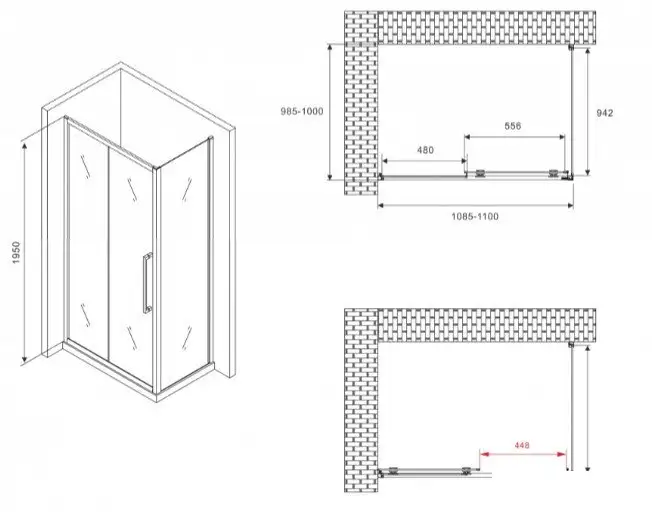 1950

985-1000

942

556

480

1085-1100

448