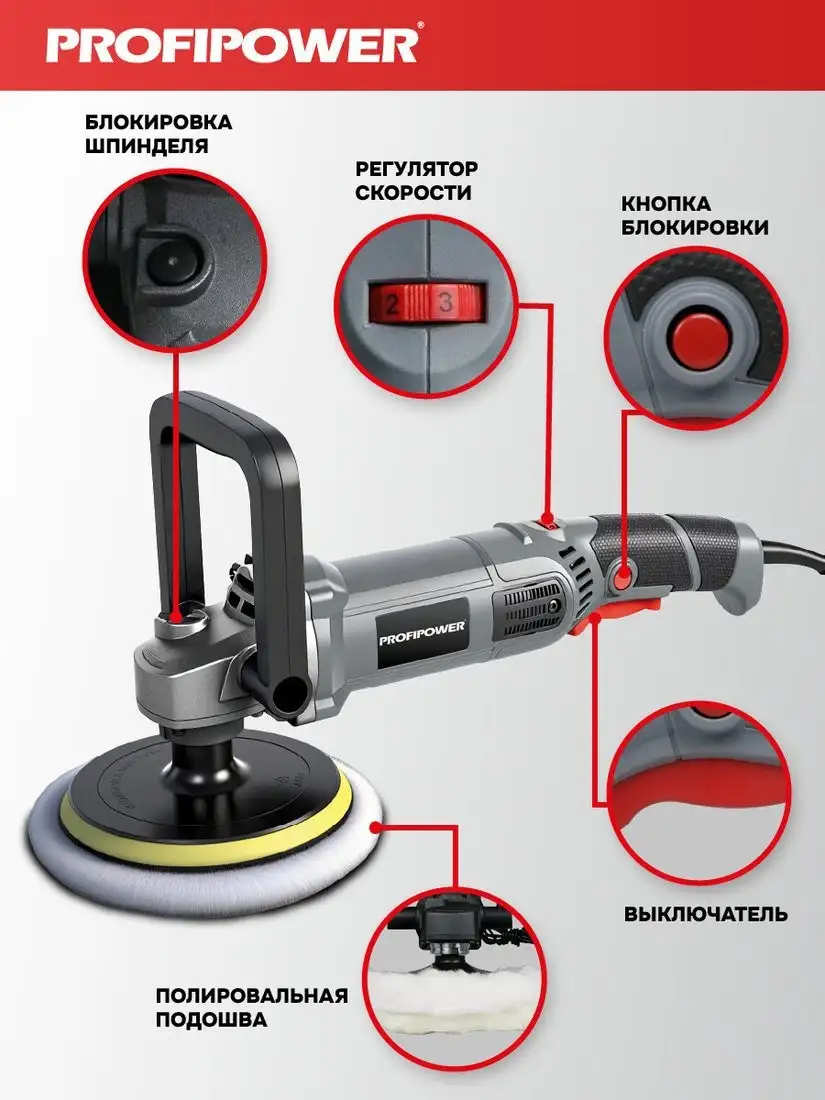 PROFIPOWER®

БЛОКИРОВКА ШПИНДЕЛЯ

РЕГУЛЯТОР СКОРОСТИ

2 3

КНОПКА БЛОКИРОВКИ

PROFIPOWER

ВЫКЛЮЧАТЕЛЬ

ПОЛИРОВАЛЬНАЯ ПОДОШВА