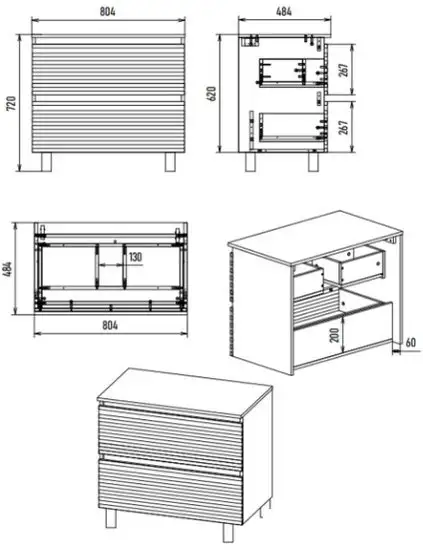 804
720
484
620
267
267
484
130
804
200
60