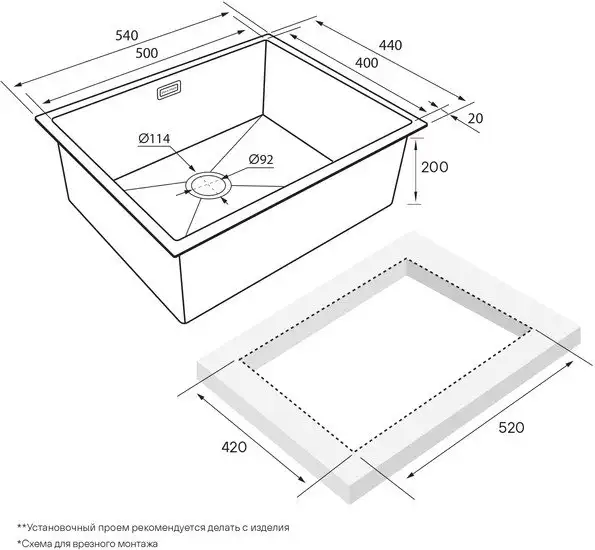 540
500
440
400
20
Ø114
Ø92
200
420
520
**Установочный проем рекомендуется делать с изделия
*Схема для врезного монтажа